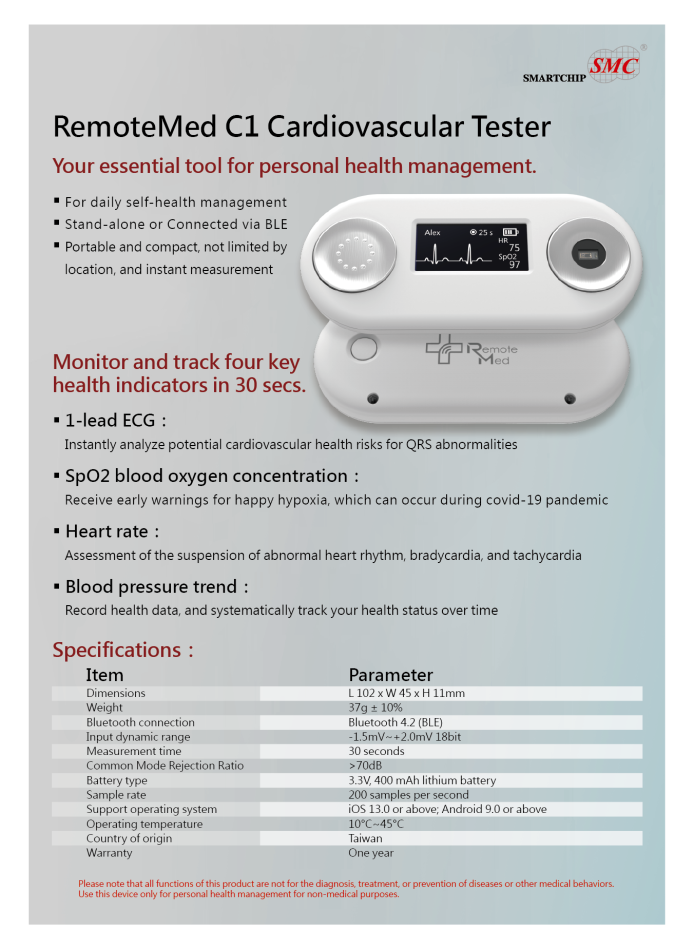 SMARTCHIP SMC ®

RemoteMed C1 Cardiovascular Tester

Your essential tool for personal health management.

▪ For daily self-health management
▪ Stand-alone or Connected via BLE
▪ Portable and compact, not limited by location, and instant measurement

Alex 25 s HR 75 SpO2 97

Remote Med

Monitor and track four key health indicators in 30 secs.

▪ 1-lead ECG：
Instantly analyze potential cardiovascular health risks for QRS abnormalities

▪ SpO2 blood oxygen concentration：
Receive early warnings for happy hypoxia, which can occur during covid-19 pandemic

▪ Heart rate：
Assessment of the suspension of abnormal heart rhythm, bradycardia, and tachycardia

▪ Blood pressure trend：
Record health data, and systematically track your health status over time

Specifications：

| Item | Parameter |
|---|---|
| Dimensions | L 102 x W 45 x H 11mm |
| Weight | 37g ± 10% |
| Bluetooth connection | Bluetooth 4.2 (BLE) |
| Input dynamic range | -1.5mV~+2.0mV 18bit |
| Measurement time | 30 seconds |
| Common Mode Rejection Ratio | >70dB |
| Battery type | 3.3V, 400 mAh lithium battery |
| Sample rate | 200 samples per second |
| Support operating system | iOS 13.0 or above; Android 9.0 or above |
| Operating temperature | 10°C~45°C |
| Country of origin | Taiwan |
| Warranty | One year |

Please note that all functions of this product are not for the diagnosis, treatment, or prevention of diseases or other medical behaviors. Use this device only for personal health management for non-medical purposes.